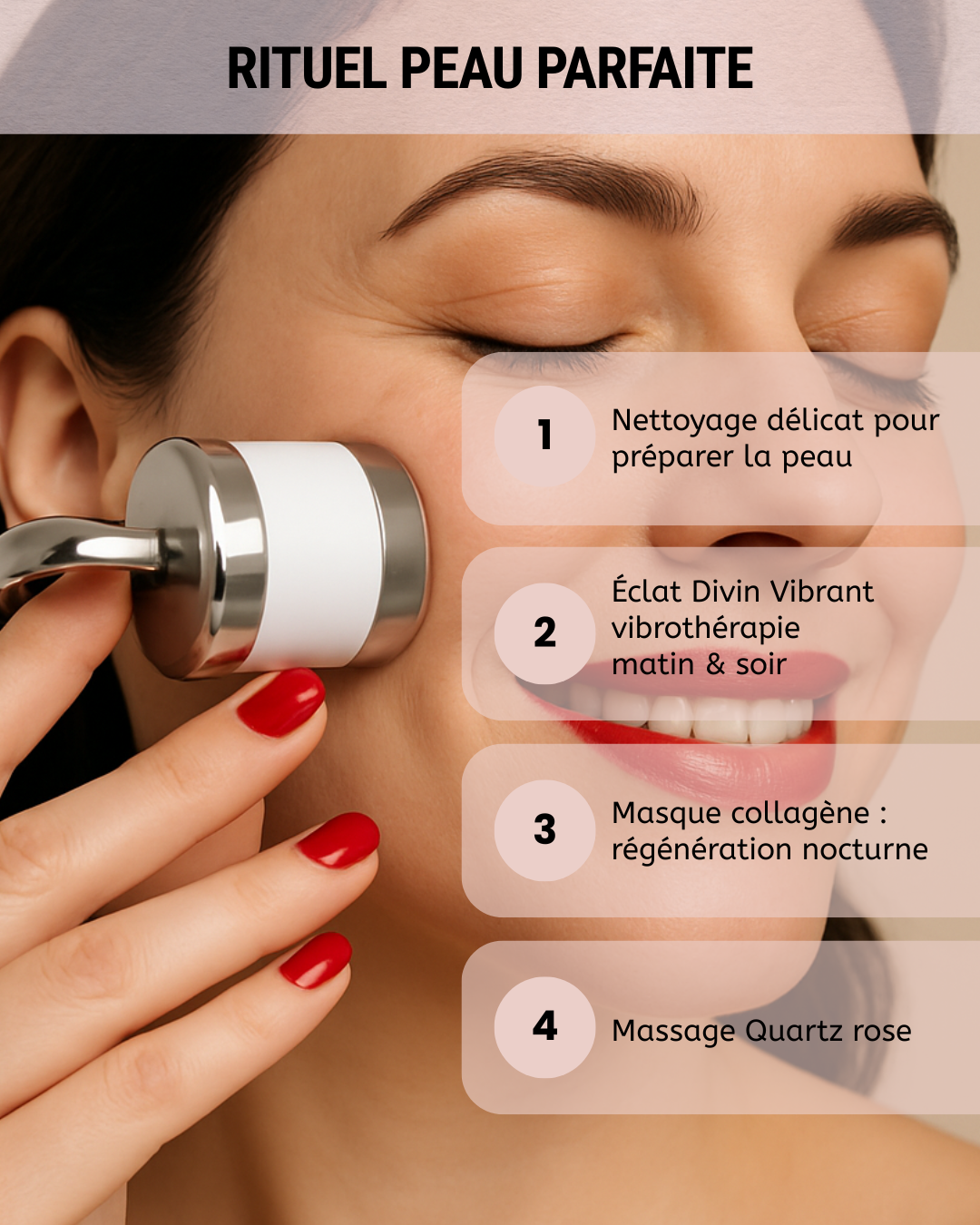 RITUEL PEAU PARFAITE

1 Nettoyage délicat pour préparer la peau

2 Éclat Divin Vibrant vibrothérapie matin & soir

3 Masque collagène : régénération nocturne

4 Massage Quartz rose